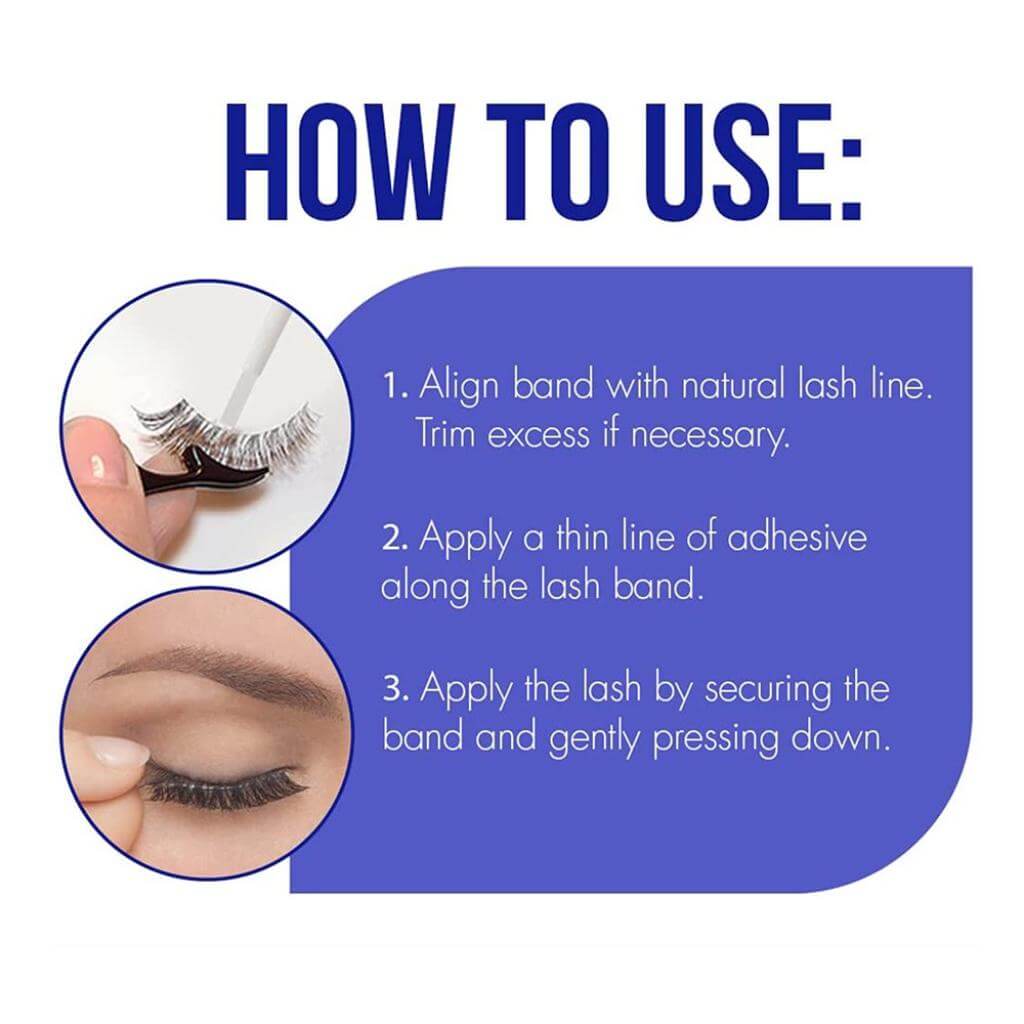 HOW TO USE:

1. Align band with natural lash line. Trim excess if necessary.

2. Apply a thin line of adhesive along the lash band.

3. Apply the lash by securing the band and gently pressing down.