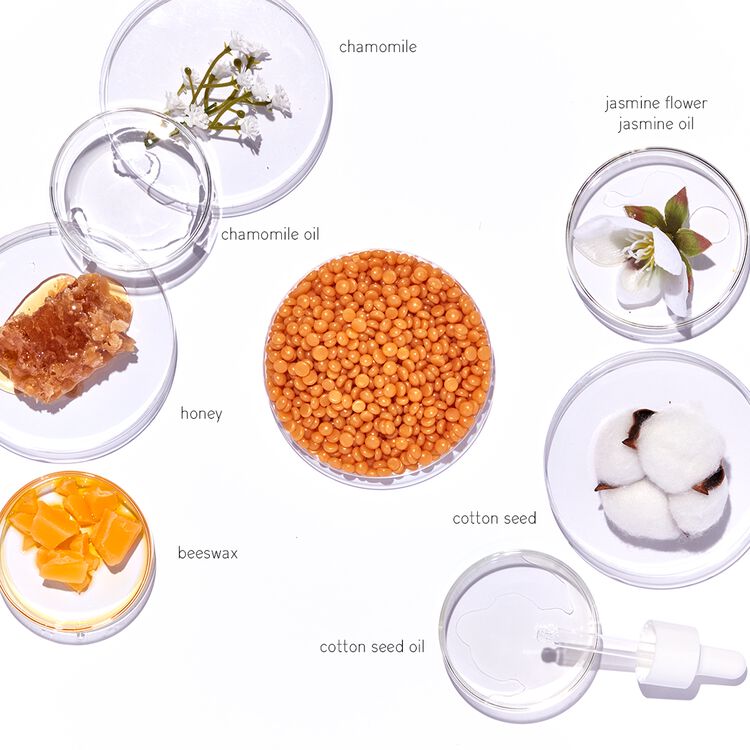 chamomile

jasmine flower
jasmine oil

chamomile oil

honey

cotton seed

beeswax

cotton seed oil