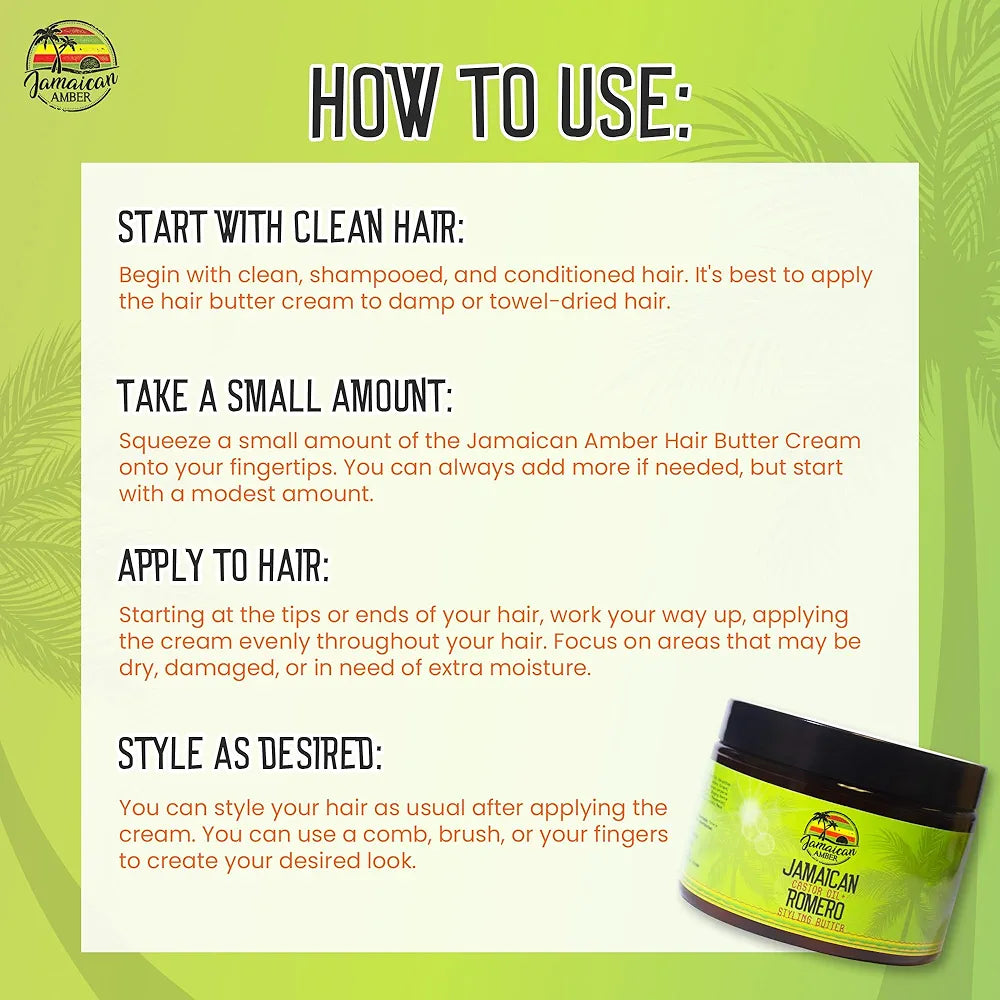 Jamaican AMBER

HOW TO USE:

START WITH CLEAN HAIR:

Begin with clean, shampooed, and conditioned hair. It's best to apply the hair butter cream to damp or towel-dried hair.

TAKE A SMALL AMOUNT:

Squeeze a small amount of the Jamaican Amber Hair Butter Cream onto your fingertips. You can always add more if needed, but start with a modest amount.

APPLY TO HAIR:

Starting at the tips or ends of your hair, work your way up, applying the cream evenly throughout your hair. Focus on areas that may be dry, damaged, or in need of extra moisture.

STYLE AS DESIRED:

You can style your hair as usual after applying the cream. You can use a comb, brush, or your fingers to create your desired look.

Jamaican AMBER

JAMAICAN CASTOR OIL+ ROMERO STYLING BUTTER